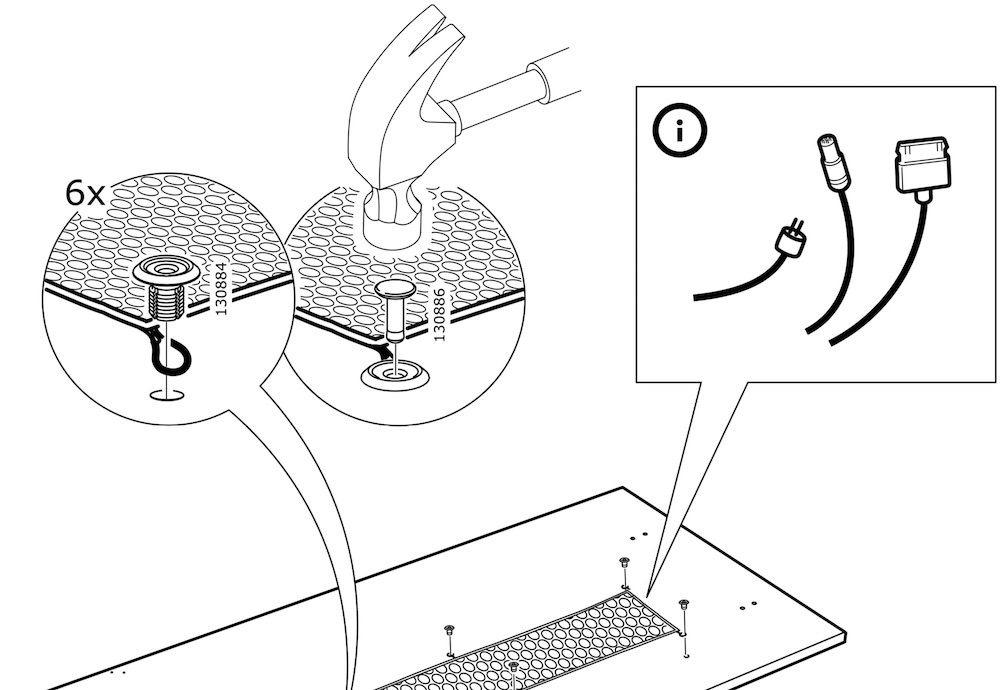 6x

130884

130886

i